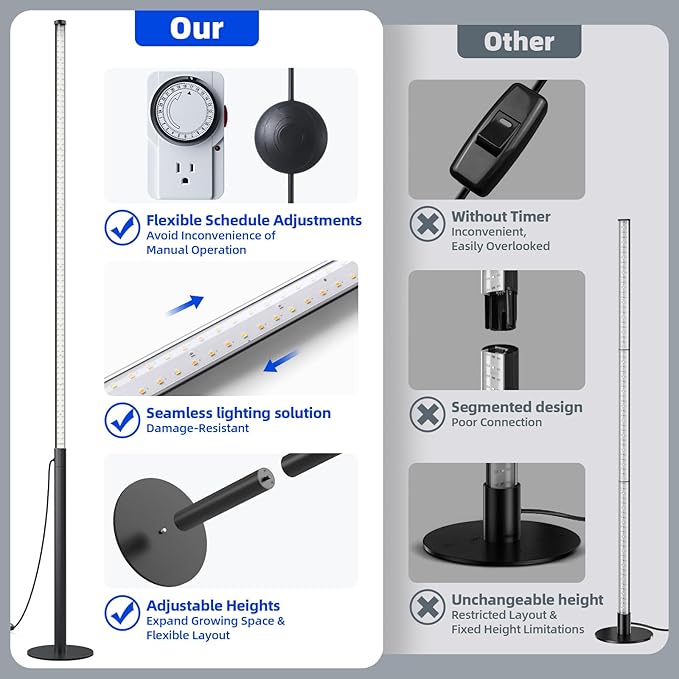 Our

Flexible Schedule Adjustments
Avoid Inconvenience of Manual Operation

Seamless lighting solution
Damage-Resistant

Adjustable Heights
Expand Growing Space & Flexible Layout

Other

Without Timer
Inconvenient, Easily Overlooked

Segmented design
Poor Connection

Unchangeable height
Restricted Layout & Fixed Height Limitations