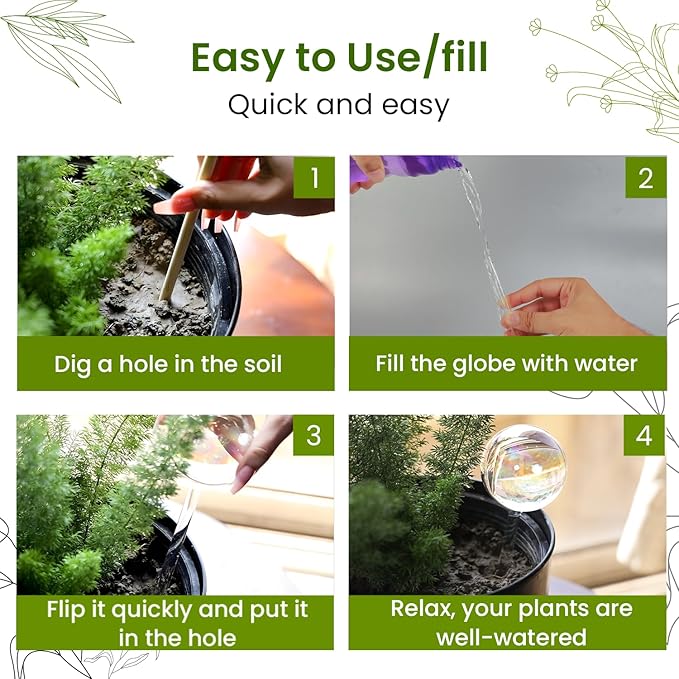 Easy to Use/fill
Quick and easy

1
Dig a hole in the soil

2
Fill the globe with water

3
Flip it quickly and put it in the hole

4
Relax, your plants are well-watered