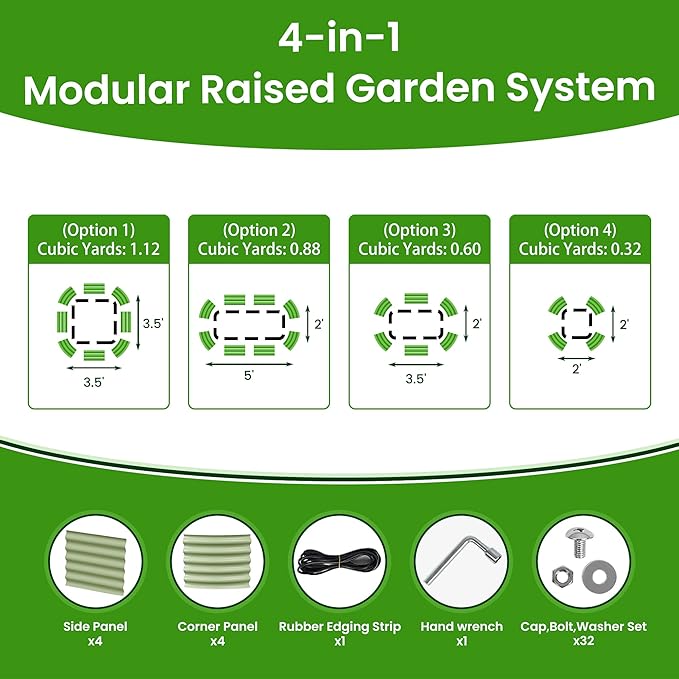 4-in-1
Modular Raised Garden System

(Option 1)
Cubic Yards: 1.12

3.5'

3.5'

(Option 2)
Cubic Yards: 0.88

2'

5'

(Option 3)
Cubic Yards: 0.60

2'

3.5'

(Option 4)
Cubic Yards: 0.32

2'

2'

Side Panel
x4

Corner Panel
x4

Rubber Edging Strip
x1

Hand wrench
x1

Cap,Bolt,Washer Set
x32