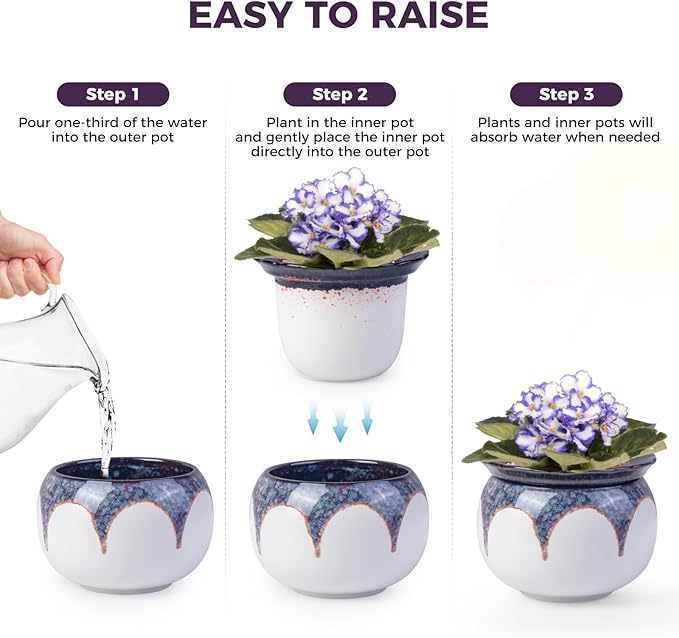 EASY TO RAISE

Step 1

Pour one-third of the water into the outer pot

Step 2

Plant in the inner pot and gently place the inner pot directly into the outer pot

Step 3

Plants and inner pots will absorb water when needed