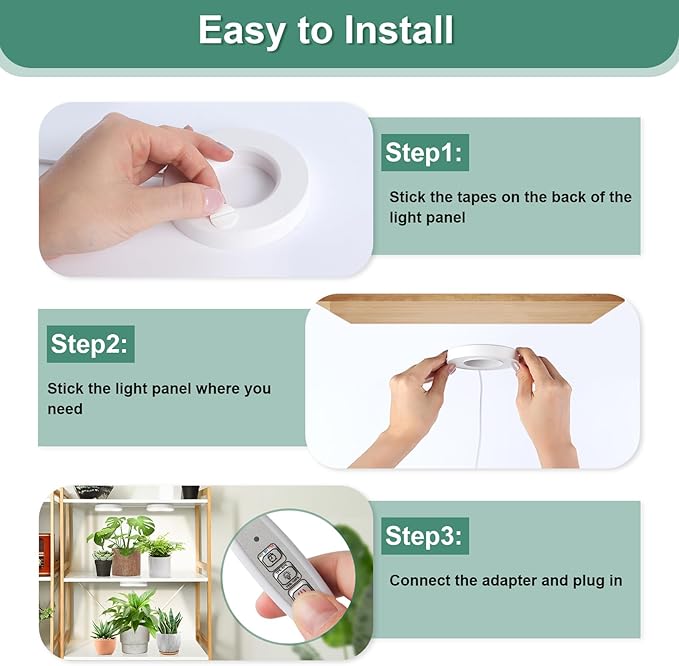 Easy to Install

Step1:

Stick the tapes on the back of the light panel

Step2:

Stick the light panel where you need

Step3:

Connect the adapter and plug in