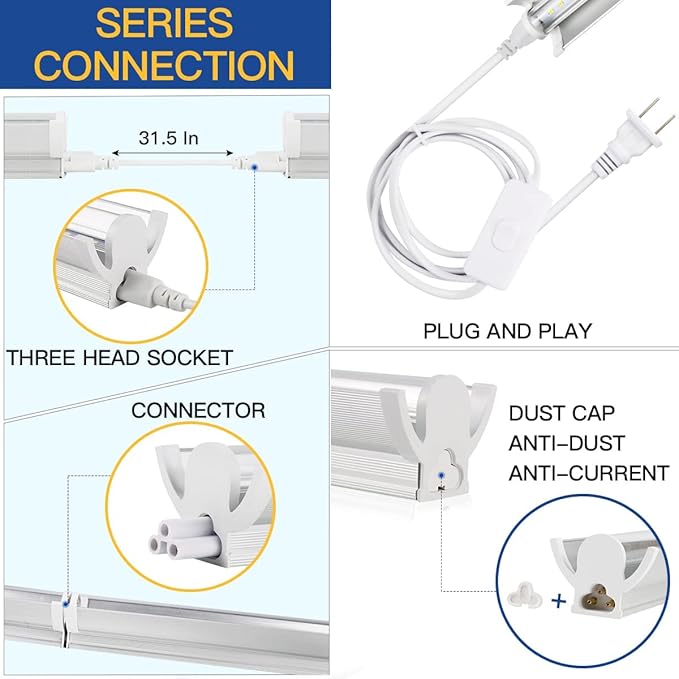 SERIES CONNECTION

31.5 In

THREE HEAD SOCKET

PLUG AND PLAY

CONNECTOR

DUST CAP
ANTI-DUST
ANTI-CURRENT

+