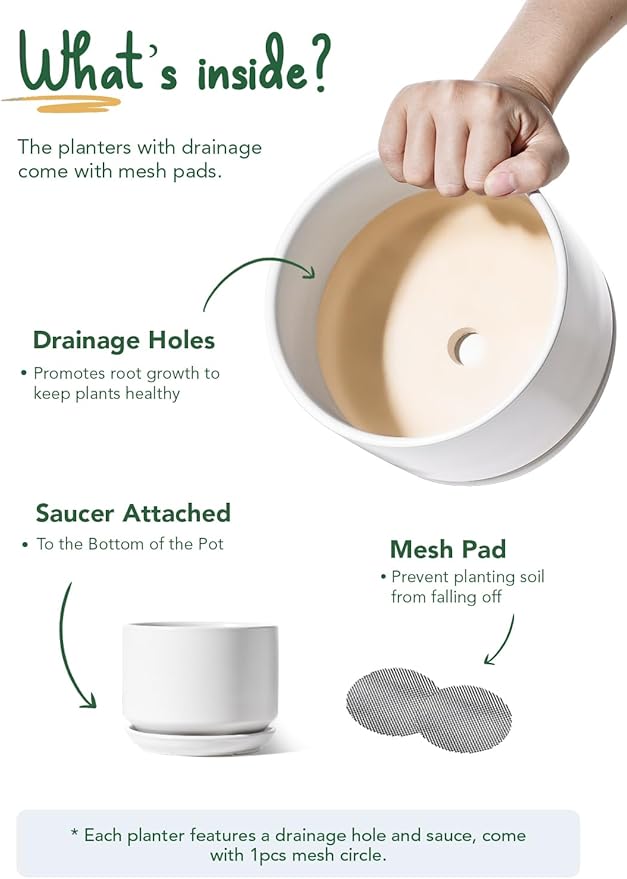 What's inside?

The planters with drainage come with mesh pads.

Drainage Holes

• Promotes root growth to keep plants healthy

Saucer Attached

• To the Bottom of the Pot

Mesh Pad

• Prevent planting soil from falling off

* Each planter features a drainage hole and sauce, come with 1pcs mesh circle.