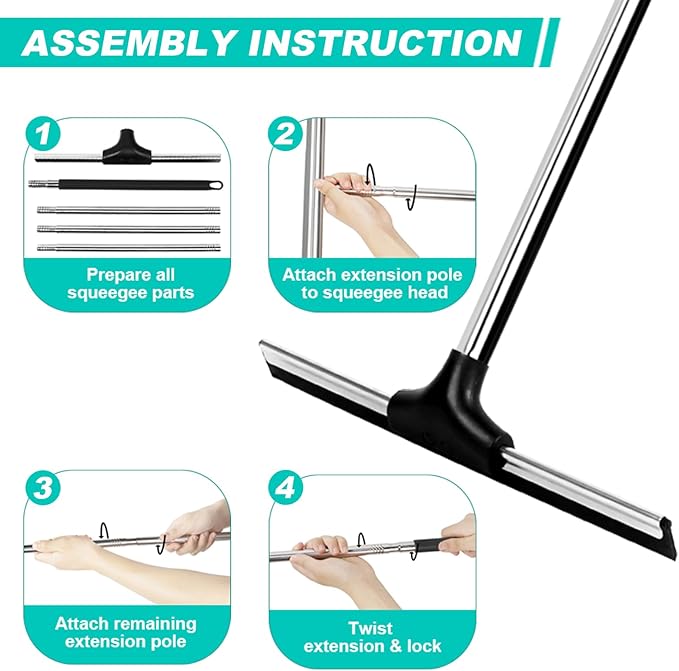 ASSEMBLY INSTRUCTION

1

Prepare all squeegee parts

2

Attach extension pole to squeegee head

3

Attach remaining extension pole

4

Twist extension & lock