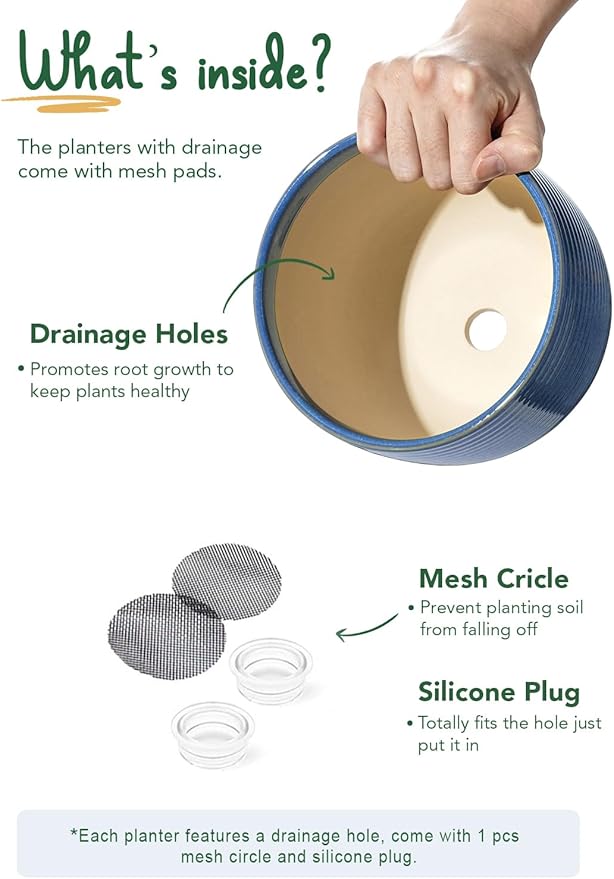 What's inside?

The planters with drainage come with mesh pads.

Drainage Holes

• Promotes root growth to keep plants healthy

Mesh Cricle

• Prevent planting soil from falling off

Silicone Plug

• Totally fits the hole just put it in

*Each planter features a drainage hole, come with 1 pcs mesh circle and silicone plug.