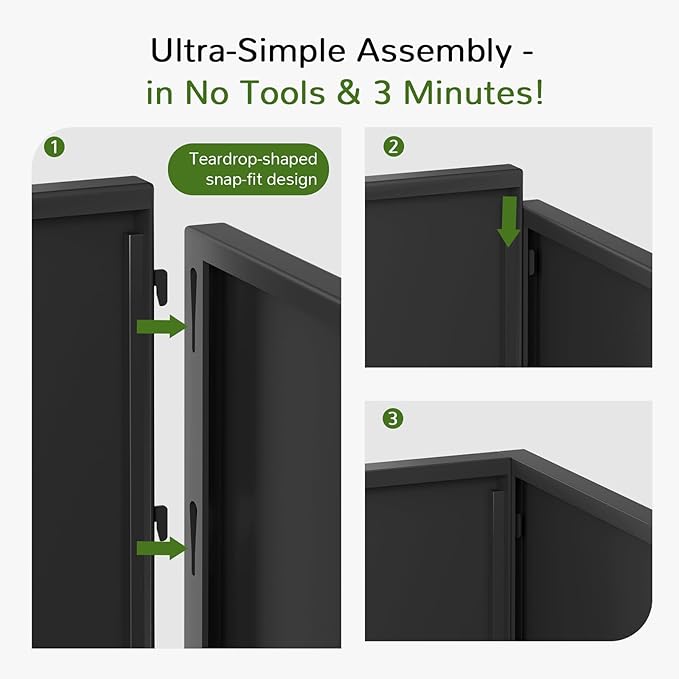 Ultra-Simple Assembly -
in No Tools & 3 Minutes!

1

Teardrop-shaped snap-fit design

2

3