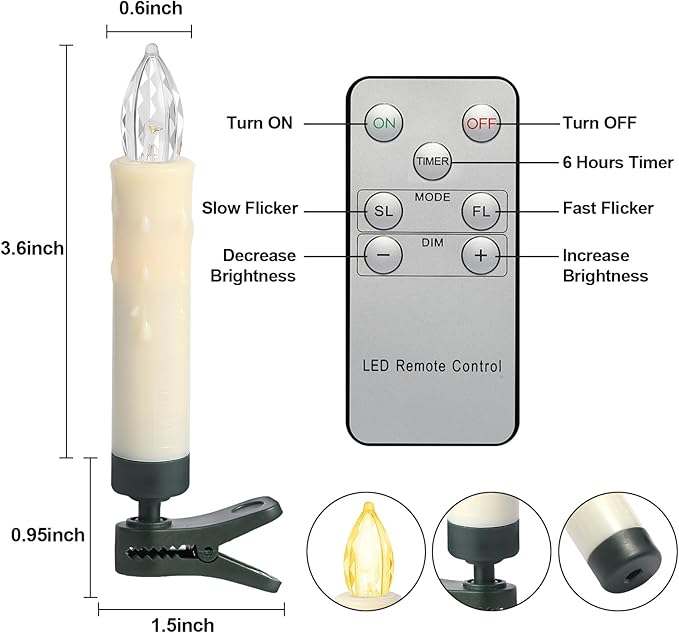 0.6inch

3.6inch

0.95inch

1.5inch

Turn ON
ON
OFF
Turn OFF
TIMER
6 Hours Timer
MODE
Slow Flicker
SL
FL
Fast Flicker
DIM
Decrease Brightness
−
+
Increase Brightness

LED Remote Control