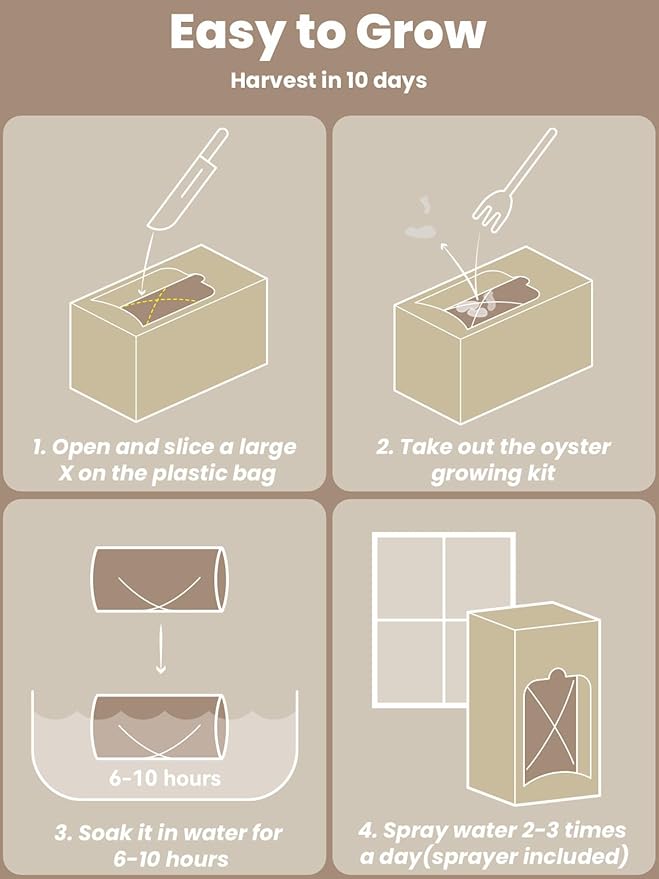 Easy to Grow

Harvest in 10 days

1. Open and slice a large X on the plastic bag

2. Take out the oyster growing kit

6-10 hours

3. Soak it in water for 6-10 hours

4. Spray water 2-3 times a day(sprayer included)