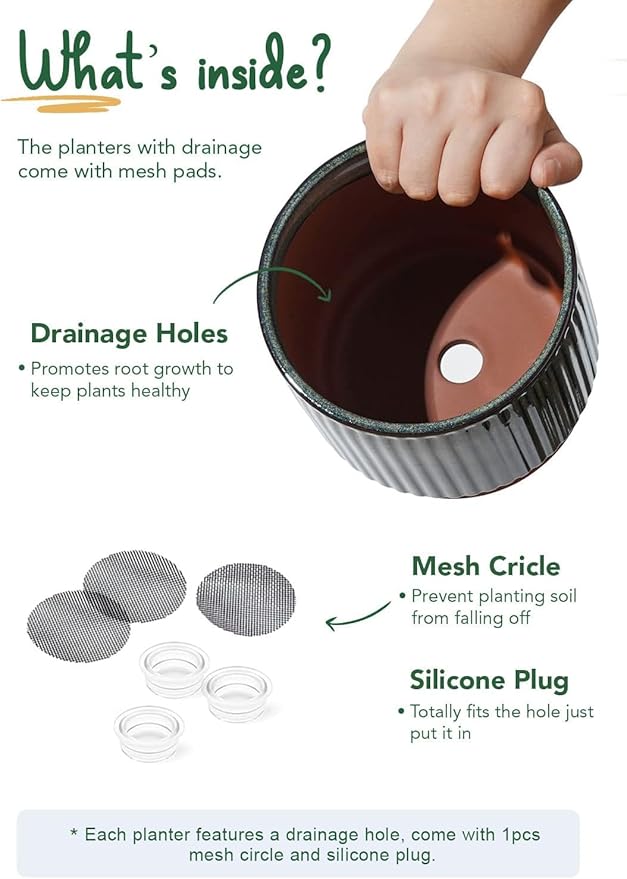 What's inside?

The planters with drainage come with mesh pads.

Drainage Holes

• Promotes root growth to keep plants healthy

Mesh Cricle

• Prevent planting soil from falling off

Silicone Plug

• Totally fits the hole just put it in

* Each planter features a drainage hole, come with 1pcs mesh circle and silicone plug.