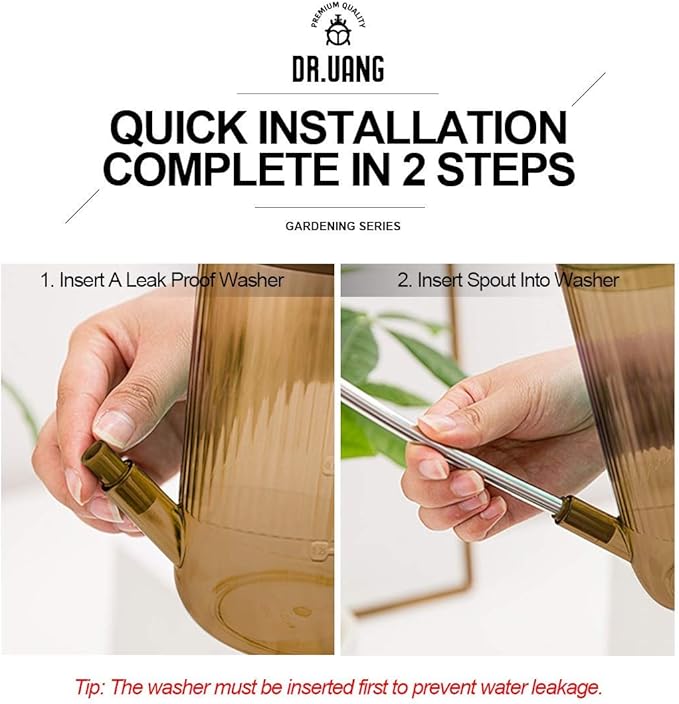 PREMIUM QUALITY
DR.UANG

QUICK INSTALLATION COMPLETE IN 2 STEPS

GARDENING SERIES

1. Insert A Leak Proof Washer

2. Insert Spout Into Washer

Tip: The washer must be inserted first to prevent water leakage.