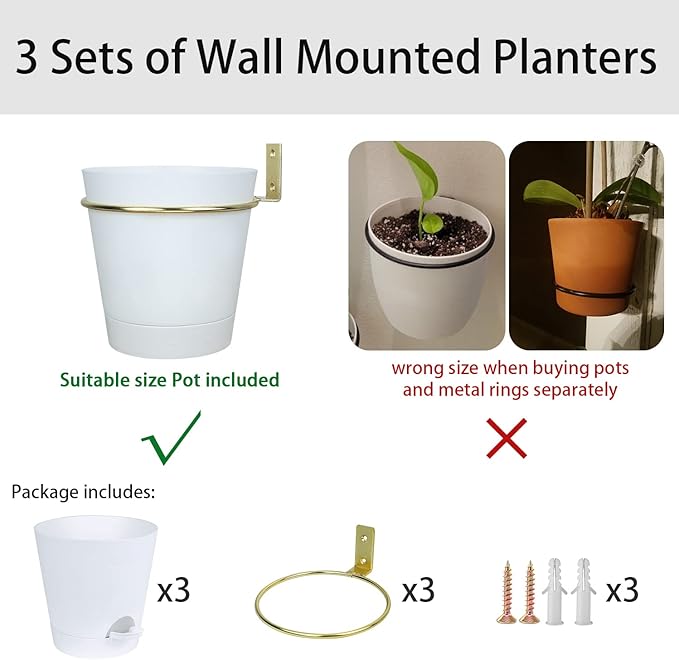 3 Sets of Wall Mounted Planters

Suitable size Pot included

wrong size when buying pots and metal rings separately

Package includes:

x3

x3

x3