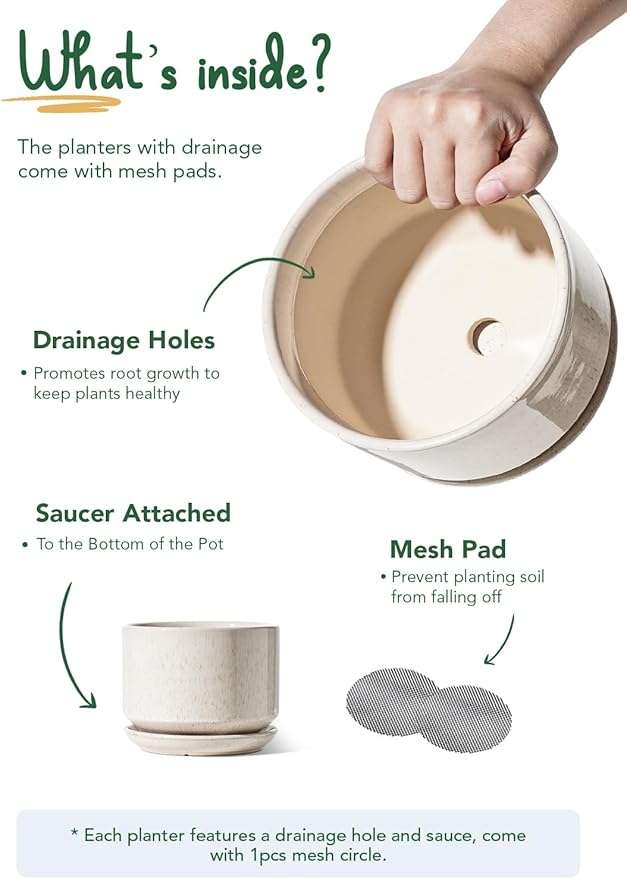 What's inside?

The planters with drainage come with mesh pads.

Drainage Holes

• Promotes root growth to keep plants healthy

Saucer Attached

• To the Bottom of the Pot

Mesh Pad

• Prevent planting soil from falling off

* Each planter features a drainage hole and sauce, come with 1pcs mesh circle.