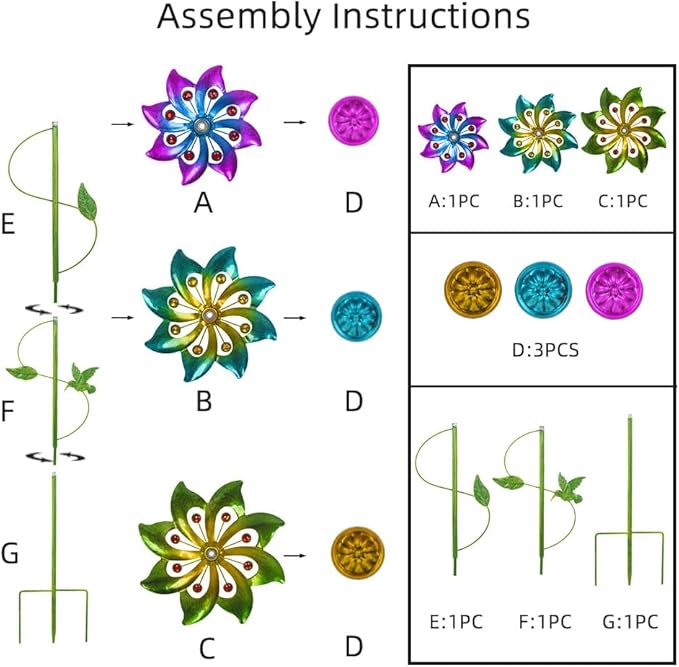 Assembly Instructions

E

A

D

F

B

D

G

C

D

A:1PC B:1PC C:1PC

D:3PCS

E:1PC F:1PC G:1PC