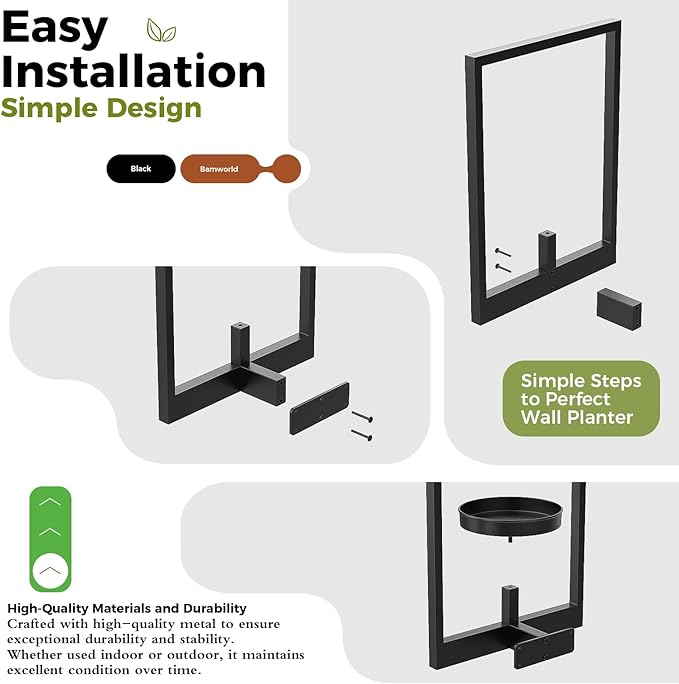 Easy Installation
Simple Design

Black
Bamworld

Simple Steps to Perfect Wall Planter

High-Quality Materials and Durability
Crafted with high-quality metal to ensure exceptional durability and stability. Whether used indoor or outdoor, it maintains excellent condition over time.