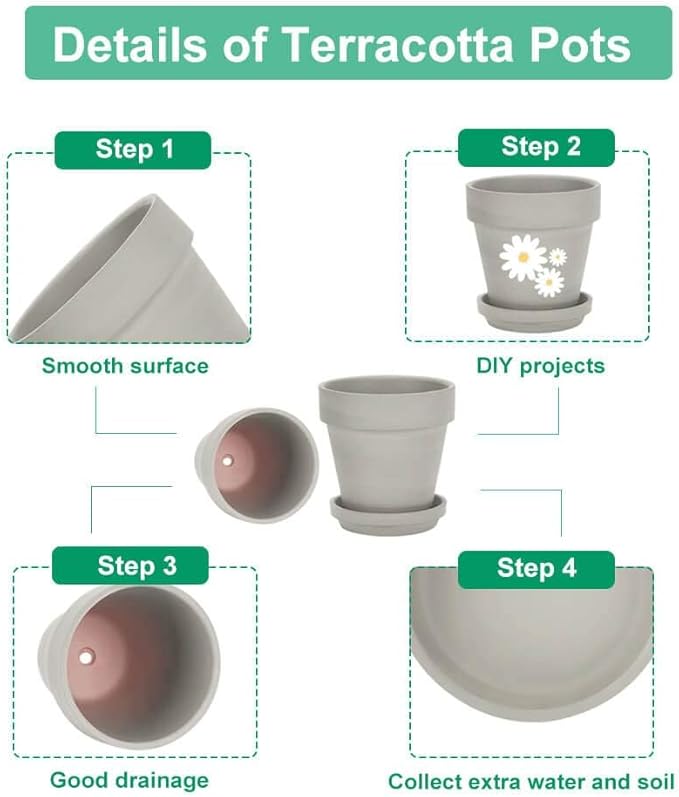 Details of Terracotta Pots

Step 1

Smooth surface

Step 2

DIY projects

Step 3

Good drainage

Step 4

Collect extra water and soil