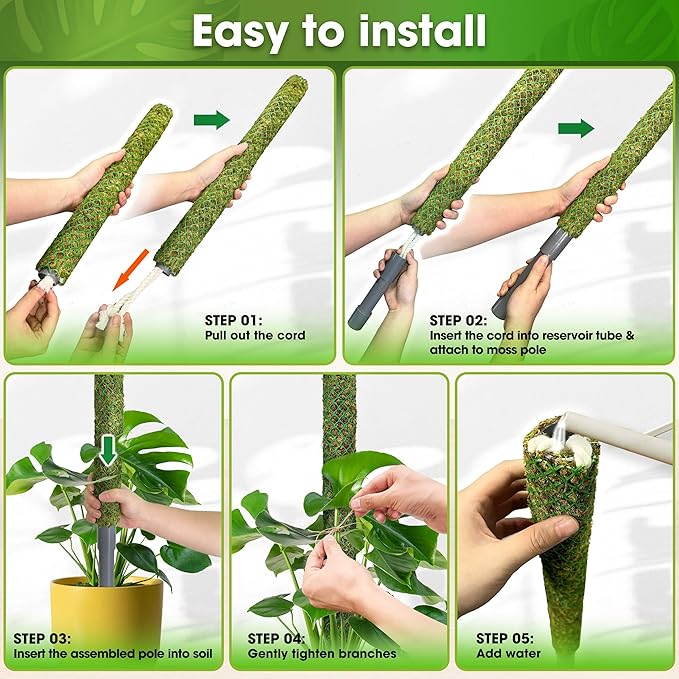 Easy to install

STEP 01:
Pull out the cord

STEP 02:
Insert the cord into reservoir tube & attach to moss pole

STEP 03:
Insert the assembled pole into soil

STEP 04:
Gently tighten branches

STEP 05:
Add water