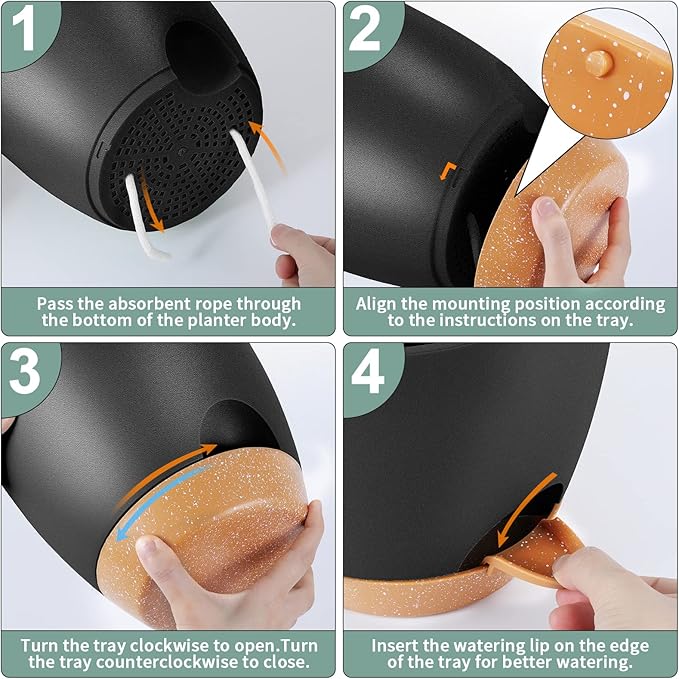 1

Pass the absorbent rope through the bottom of the planter body.

2

Align the mounting position according to the instructions on the tray.

3

Turn the tray clockwise to open.Turn the tray counterclockwise to close.

4

Insert the watering lip on the edge of the tray for better watering.