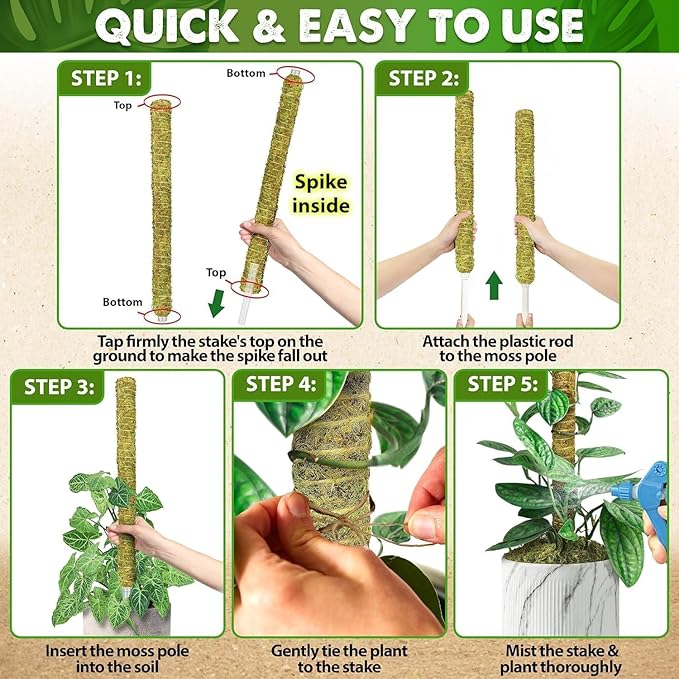 QUICK & EASY TO USE

STEP 1:

Top

Bottom

Bottom

Spike inside

Top

Tap firmly the stake's top on the ground to make the spike fall out

STEP 2:

Attach the plastic rod to the moss pole

STEP 3:

Insert the moss pole into the soil

STEP 4:

Gently tie the plant to the stake

STEP 5:

Mist the stake & plant thoroughly