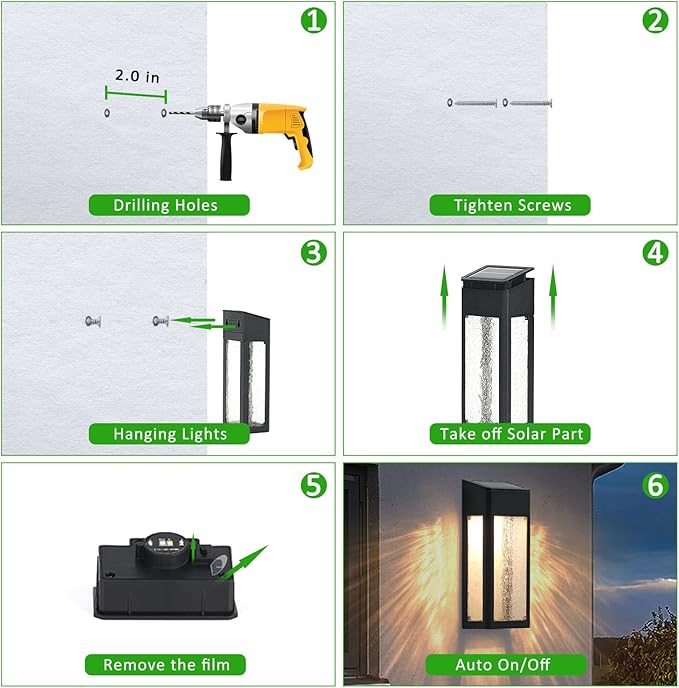 1
2.0 in
Drilling Holes

2
Tighten Screws

3
Hanging Lights

4
Take off Solar Part

5
Remove the film

6
Auto On/Off