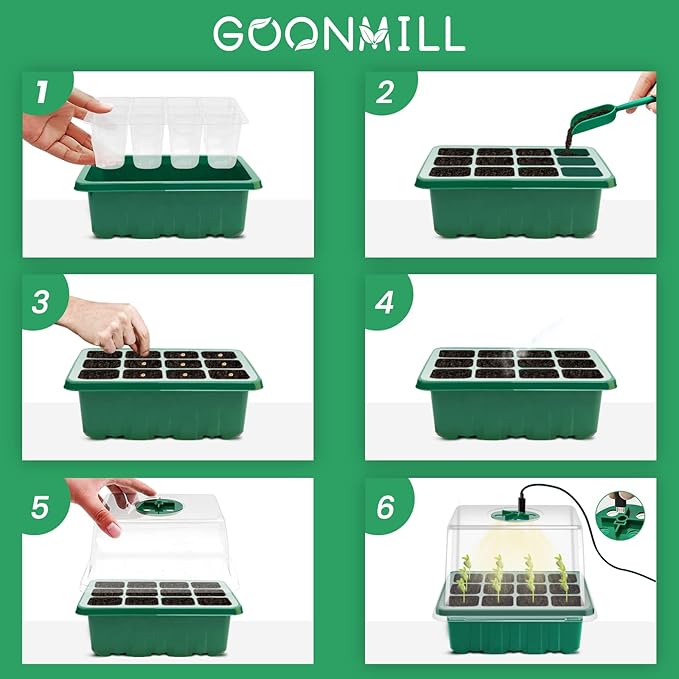 GOONMILL

1

2

3

4

5

6