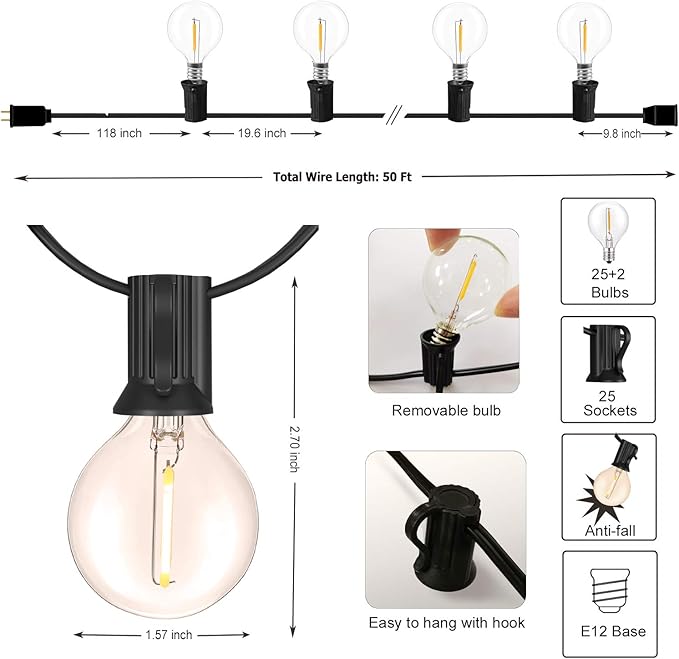 118 inch
19.6 inch
9.8 inch
Total Wire Length: 50 Ft

2.70 inch
1.57 inch

Removable bulb

Easy to hang with hook

25+2
Bulbs

25
Sockets

Anti-fall

E12 Base