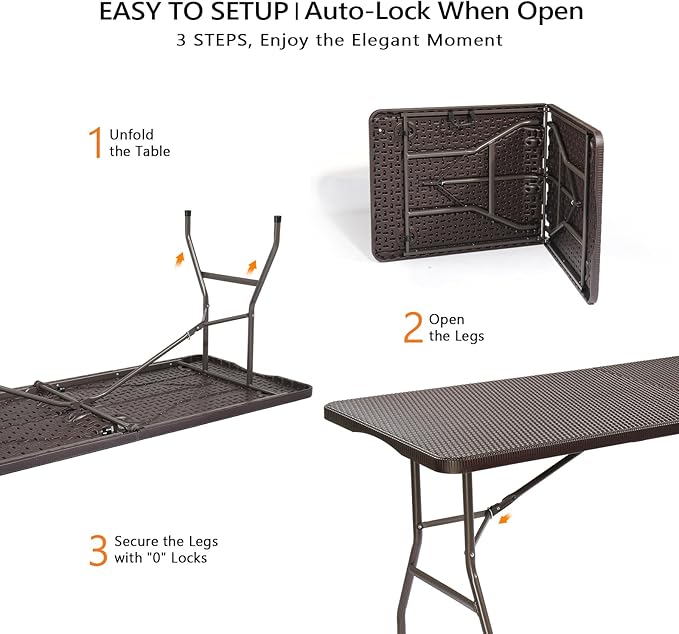 EASY TO SETUP | Auto-Lock When Open

3 STEPS, Enjoy the Elegant Moment

1 Unfold the Table

2 Open the Legs

3 Secure the Legs with "0" Locks