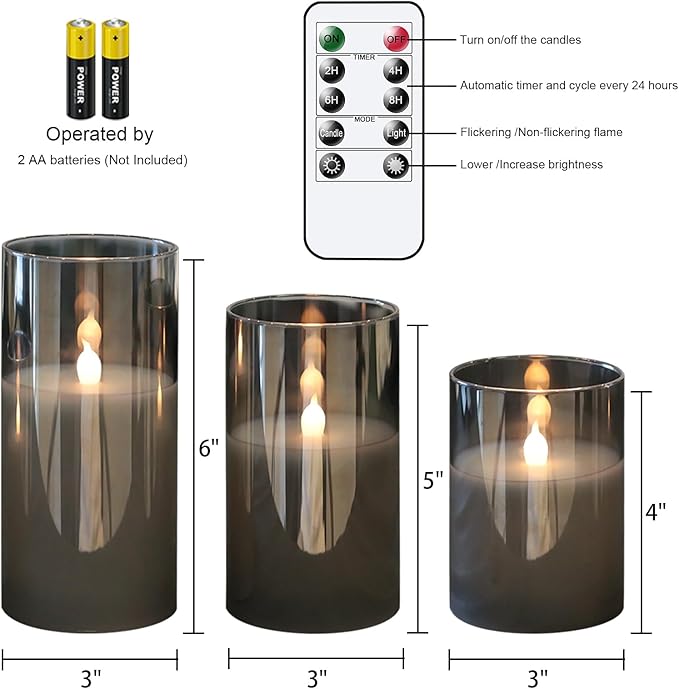 POWER
POWER

Operated by
2 AA batteries (Not Included)

ON
OFF
TIMER
2H
4H
6H
8H
MODE
Candle
Light

Turn on/off the candles
Automatic timer and cycle every 24 hours
Flickering /Non-flickering flame
Lower /Increase brightness

6"
5"
4"
3"
3"
3"