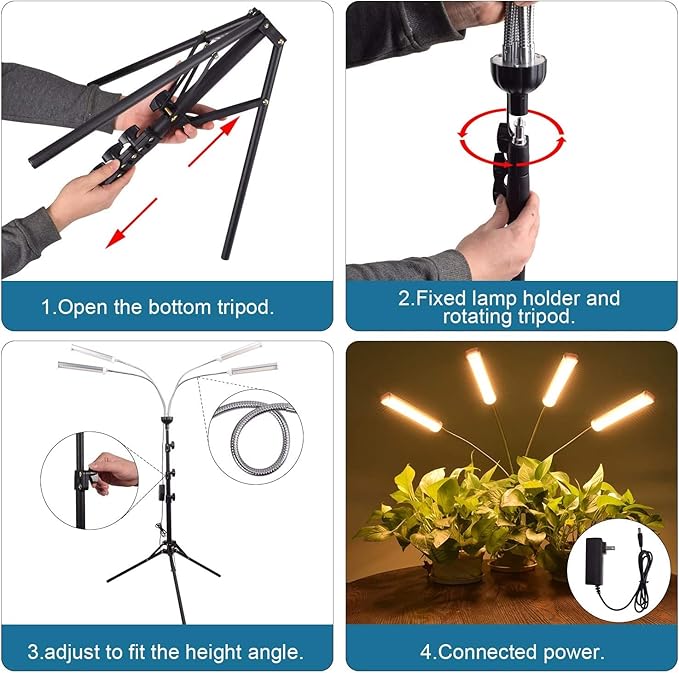 1.Open the bottom tripod.

2.Fixed lamp holder and rotating tripod.

3.adjust to fit the height angle.

4.Connected power.