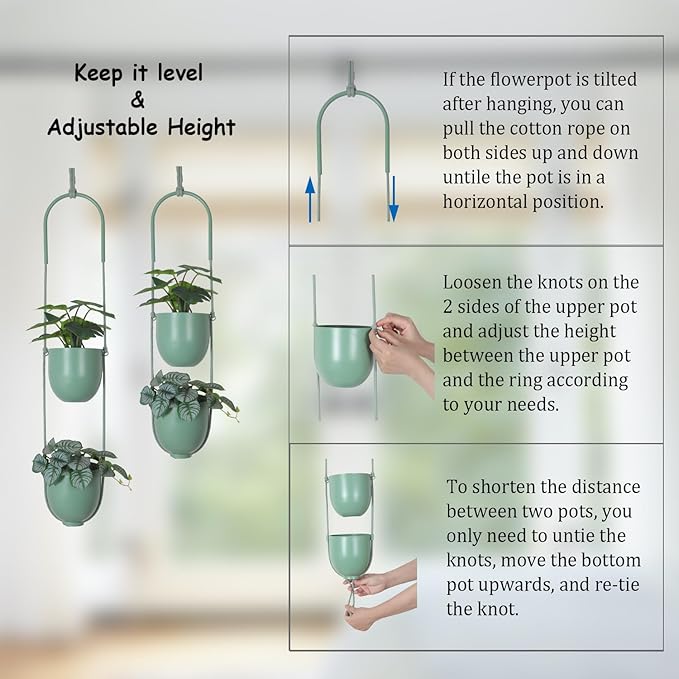 Keep it level
&
Adjustable Height

If the flowerpot is tilted after hanging, you can pull the cotton rope on both sides up and down untile the pot is in a horizontal position.

Loosen the knots on the 2 sides of the upper pot and adjust the height between the upper pot and the ring according to your needs.

To shorten the distance between two pots, you only need to untie the knots, move the bottom pot upwards, and re-tie the knot.