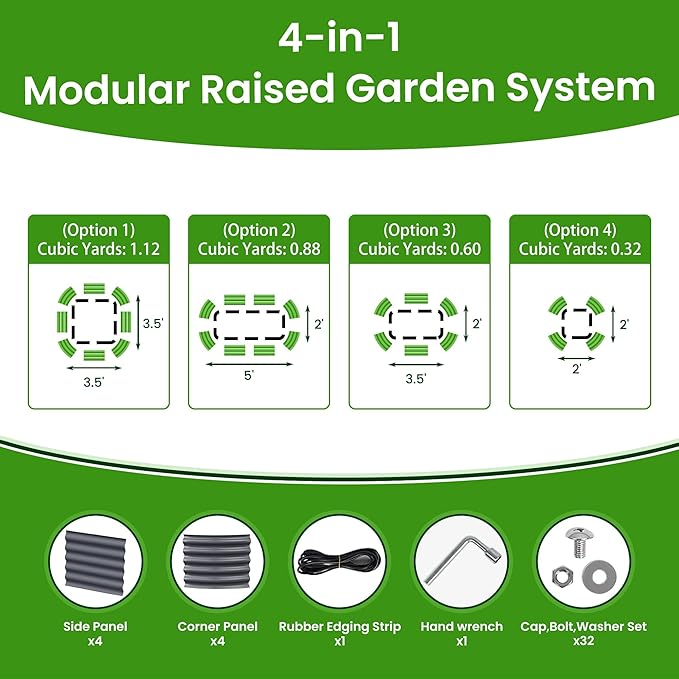 4-in-1
Modular Raised Garden System

(Option 1)
Cubic Yards: 1.12

3.5'

3.5'

(Option 2)
Cubic Yards: 0.88

2'

5'

(Option 3)
Cubic Yards: 0.60

2'

3.5'

(Option 4)
Cubic Yards: 0.32

2'

2'

Side Panel
x4

Corner Panel
x4

Rubber Edging Strip
x1

Hand wrench
x1

Cap,Bolt,Washer Set
x32