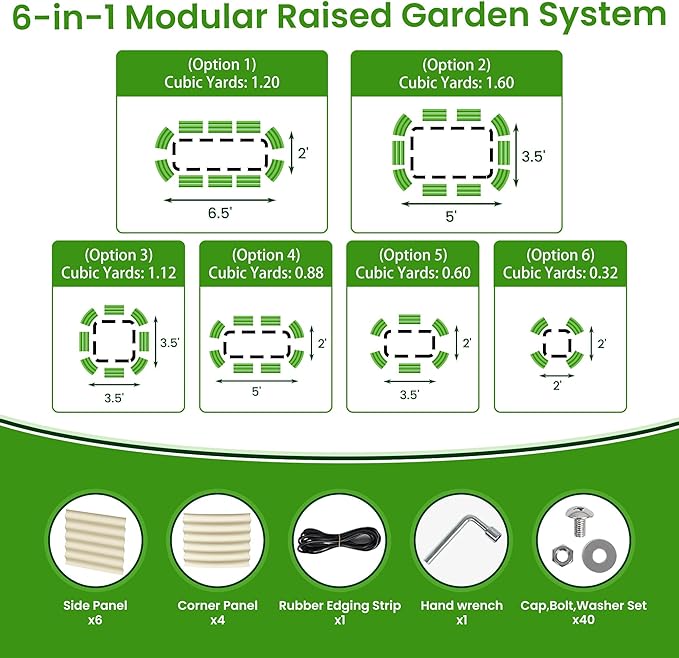 6-in-1 Modular Raised Garden System

(Option 1)
Cubic Yards: 1.20

2'

6.5'

(Option 2)
Cubic Yards: 1.60

3.5'

5'

(Option 3)
Cubic Yards: 1.12

3.5'

3.5'

(Option 4)
Cubic Yards: 0.88

2'

5'

(Option 5)
Cubic Yards: 0.60

2'

3.5'

(Option 6)
Cubic Yards: 0.32

2'

2'

Side Panel
x6

Corner Panel
x4

Rubber Edging Strip
x1

Hand wrench
x1

Cap,Bolt,Washer Set
x40