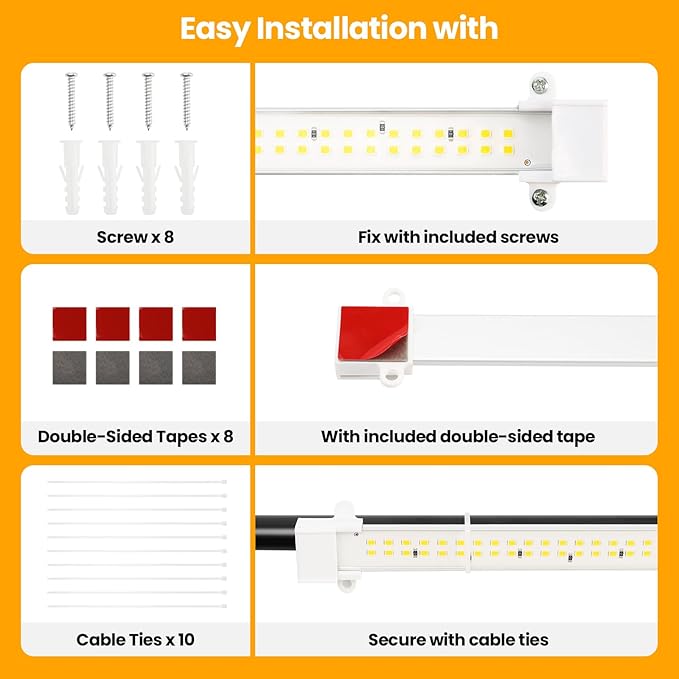 Easy Installation with

Screw x 8

Fix with included screws

Double-Sided Tapes x 8

With included double-sided tape

Cable Ties x 10

Secure with cable ties