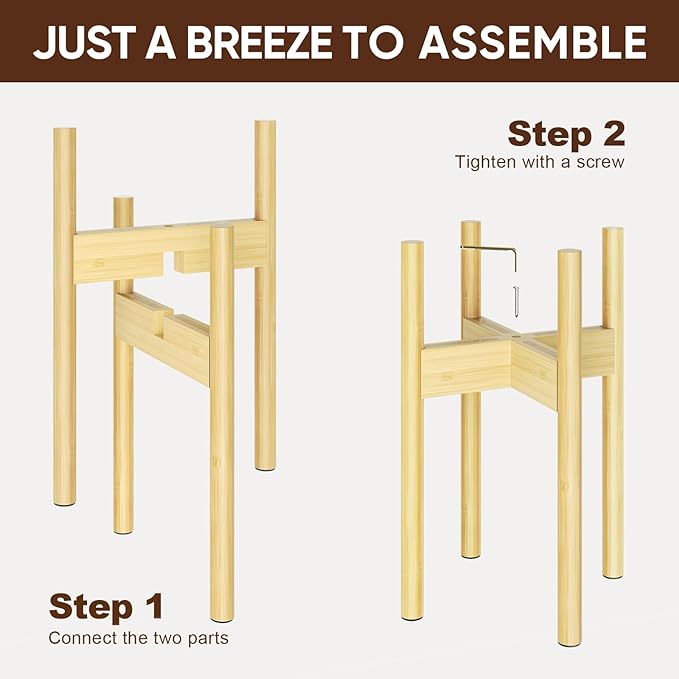 JUST A BREEZE TO ASSEMBLE

Step 2
Tighten with a screw

Step 1
Connect the two parts